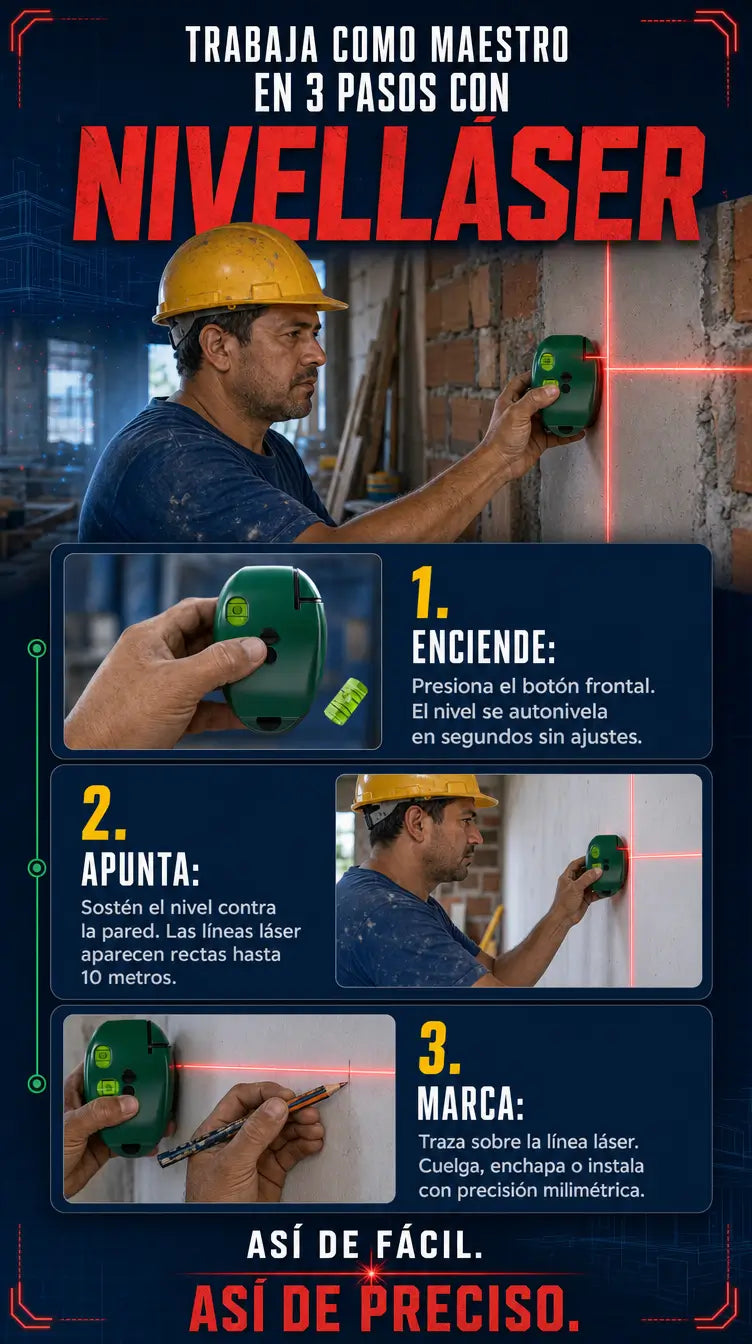 TRABAJA COMO MAESTRO EN 3 PASOS CON

NIVELLÁSER

1.
ENCIENDE:
Presiona el botón frontal. El nivel se autonivela en segundos sin ajustes.

2.
APUNTA:
Sostén el nivel contra la pared. Las líneas láser aparecen rectas hasta 10 metros.

3.
MARCA:
Traza sobre la línea láser. Cuelga, enchapa o instala con precisión milimétrica.

ASÍ DE FÁCIL.
ASÍ DE PRECISO.